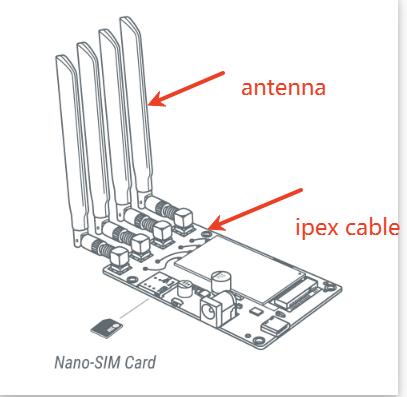 antenna

ipex cable

Nano-SIM Card