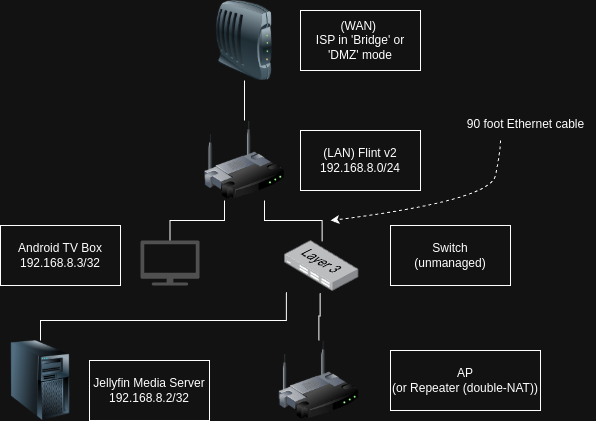 (WAN)
ISP in 'Bridge' or 'DMZ' mode

90 foot Ethernet cable

(LAN) Flint v2
192.168.8.0/24

Android TV Box
192.168.8.3/32

Layer 3

Switch
(unmanaged)

Jellyfin Media Server
192.168.8.2/32

AP
(or Repeater (double-NAT))