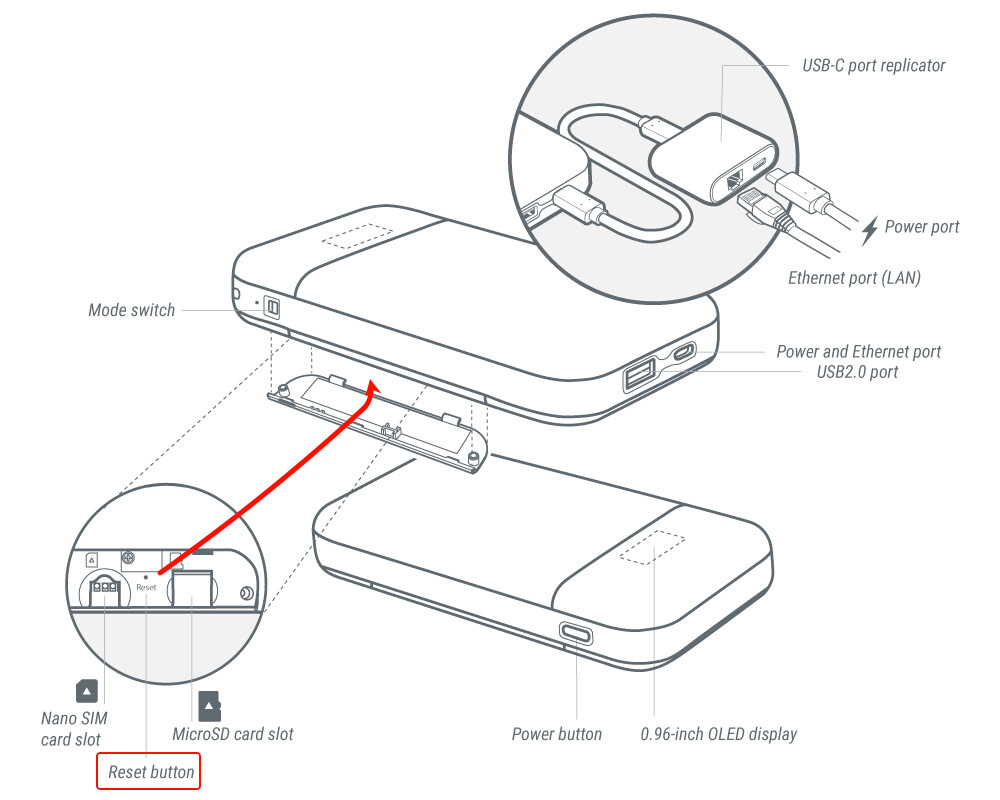 USB-C port replicator

Power port

Ethernet port (LAN)

Mode switch

Power and Ethernet port

USB2.0 port

Reset

Nano SIM card slot

MicroSD card slot

Reset button

Power button

0.96-inch OLED display