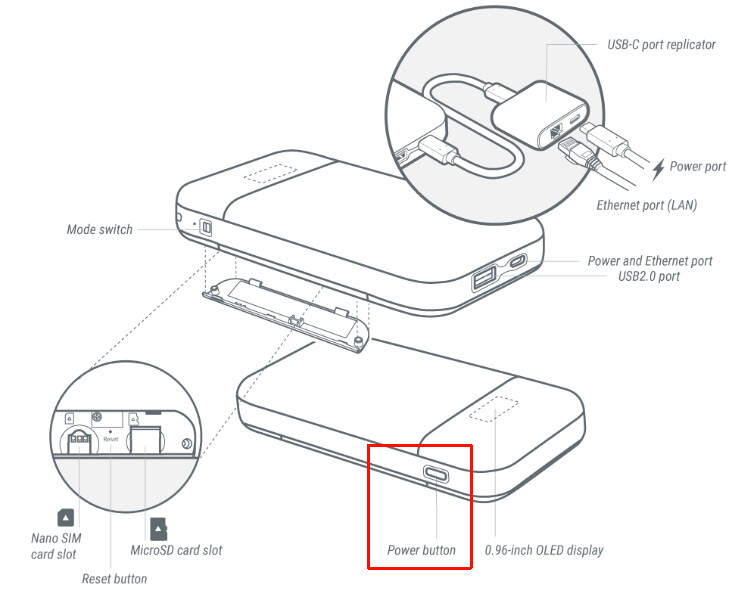 USB-C port replicator

Power port

Ethernet port (LAN)

Mode switch

Power and Ethernet port

USB2.0 port

Reset

Nano SIM card slot

MicroSD card slot

Reset button

Power button

0.96-inch OLED display